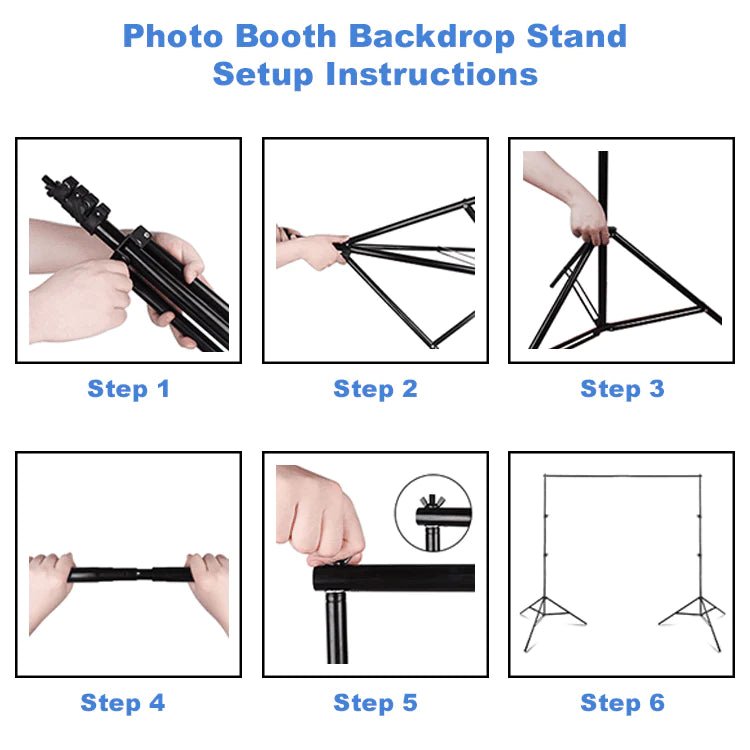 Photo Booth Backdrop Stand Setup Instructions

Step 1

Step 2

Step 3

Step 4

Step 5

Step 6